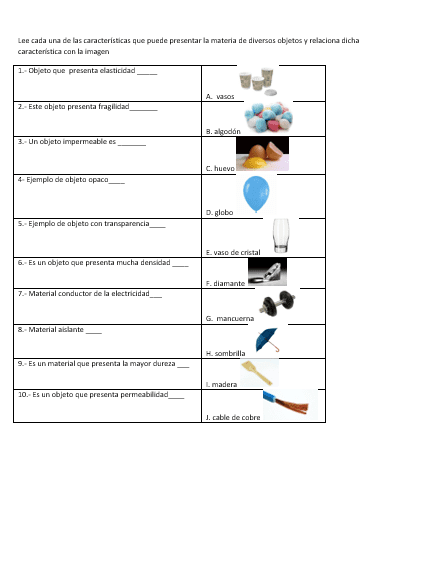 Lee cada una de las características que puede presentar la materia de diversos objetos y relaciona dicha característica con la imagen

| | |
|---|---|
| 1.- Objeto que presenta elasticidad _____ | A. vasos |
| 2.- Este objeto presenta fragilidad_______ | B. algodón |
| 3.- Un objeto impermeable es _______ | C. huevo |
| 4- Ejemplo de objeto opaco____ | D. globo |
| 5.- Ejemplo de objeto con transparencia____ | E. vaso de cristal |
| 6.- Es un objeto que presenta mucha densidad ____ | F. diamante |
| 7.- Material conductor de la electricidad___ | G. mancuerna |
| 8.- Material aislante ____ | H. sombrilla |
| 9.- Es un material que presenta la mayor dureza ___ | I. madera |
| 10.- Es un objeto que presenta permeabilidad____ | J. cable de cobre |