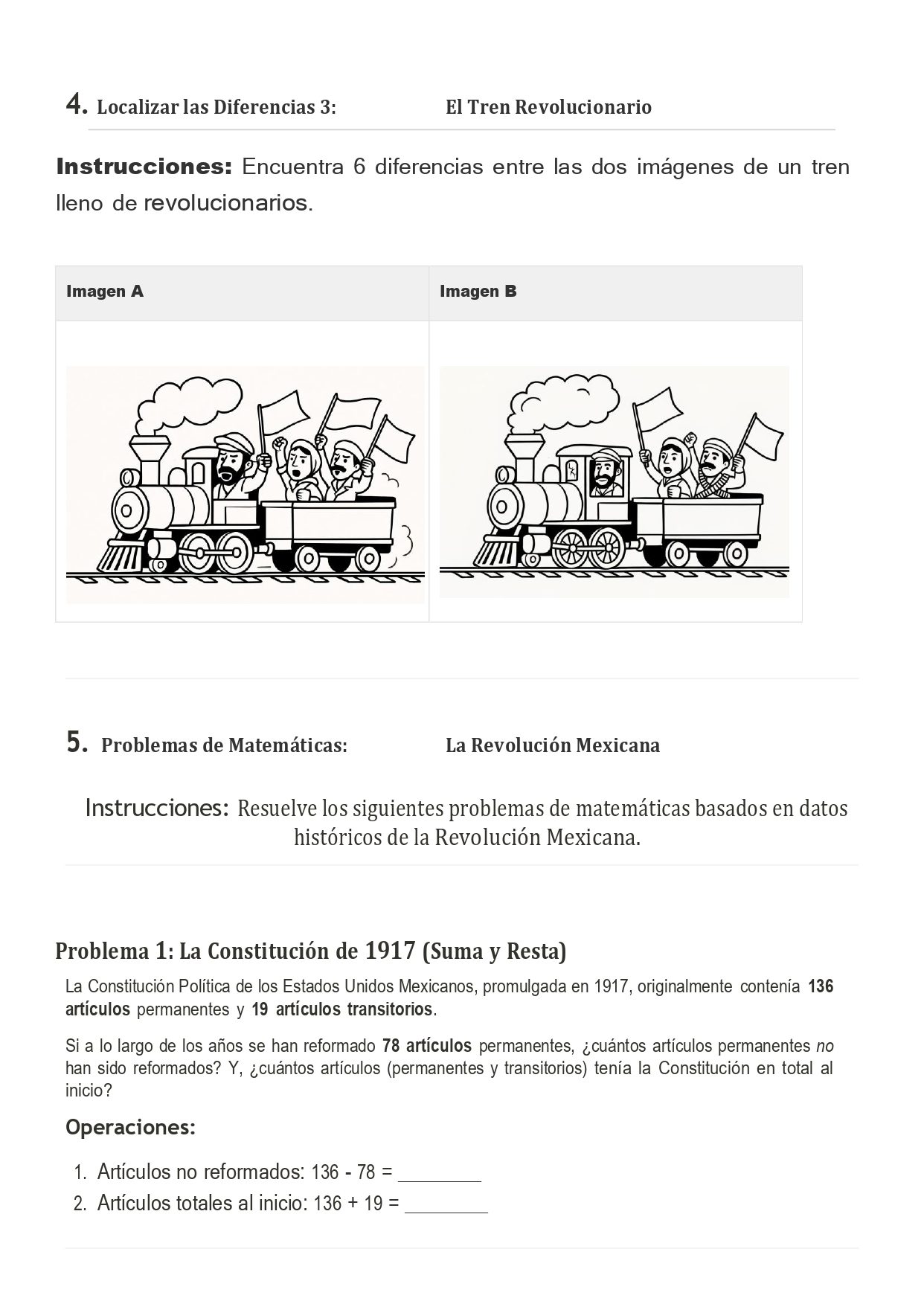 4. Localizar las Diferencias 3: El Tren Revolucionario

Instrucciones: Encuentra 6 diferencias entre las dos imágenes de un tren lleno de revolucionarios.

| Imagen A | Imagen B |
|---|---|
| | |

5. Problemas de Matemáticas: La Revolución Mexicana

Instrucciones: Resuelve los siguientes problemas de matemáticas basados en datos históricos de la Revolución Mexicana.

Problema 1: La Constitución de 1917 (Suma y Resta)

La Constitución Política de los Estados Unidos Mexicanos, promulgada en 1917, originalmente contenía 136 artículos permanentes y 19 artículos transitorios.

Si a lo largo de los años se han reformado 78 artículos permanentes, ¿cuántos artículos permanentes no han sido reformados? Y, ¿cuántos artículos (permanentes y transitorios) tenía la Constitución en total al inicio?

Operaciones:

1. Artículos no reformados: 136 - 78 = ________
2. Artículos totales al inicio: 136 + 19 = ________