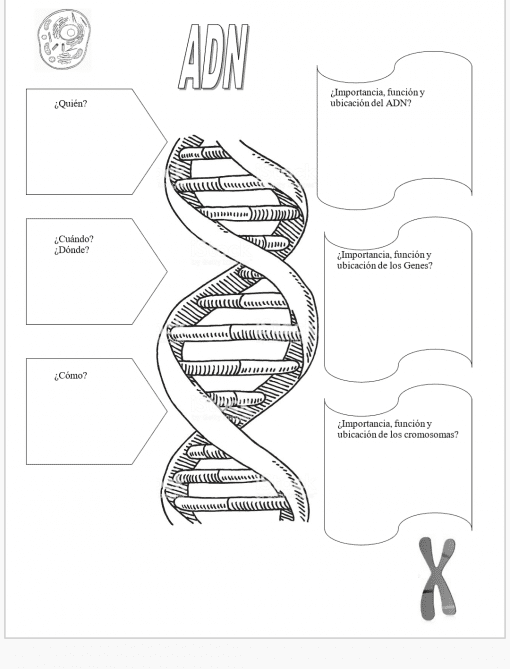 ADN

¿Quién?

¿Cuándo?
¿Dónde?

¿Cómo?

¿Importancia, función y ubicación del ADN?

¿Importancia, función y ubicación de los Genes?

¿Importancia, función y ubicación de los cromosomas?