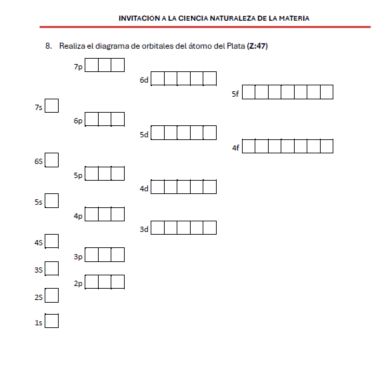 INVITACIÓN A LA CIENCIA NATURALEZA DE LA MATERIA

8. Realiza el diagrama de orbitales del átomo del Plata (Z:47)

7p

6d

5f

7s

6p

5d

4f

6S

5p

4d

5s

4p

3d

4S

3p

3S

2p

2S

1s