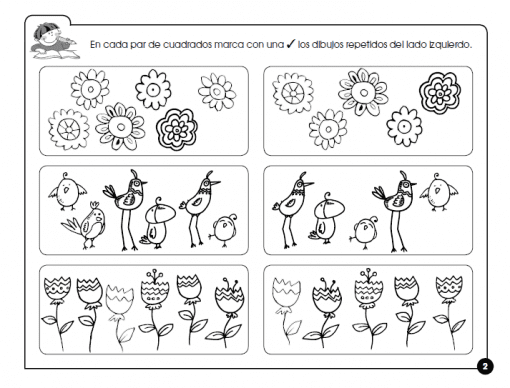 En cada par de cuadrados marca con una ✓ los dibujos repetidos del lado izquierdo.

2