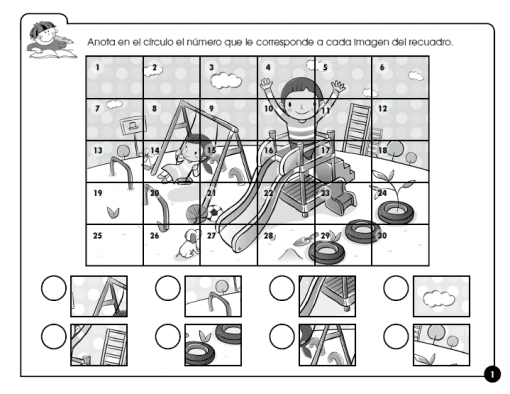 Anota en el círculo el número que le corresponde a cada imagen del recuadro.

| 1 | 2 | 3 | 4 | 5 | 6 |
|---|---|---|---|---|---|
| 7 | 8 | 9 | 10 | 11 | 12 |
| 13 | 14 | 15 | 16 | 17 | 18 |
| 19 | 20 | 21 | 22 | 23 | 24 |
| 25 | 26 | 27 | 28 | 29 | 30 |

1