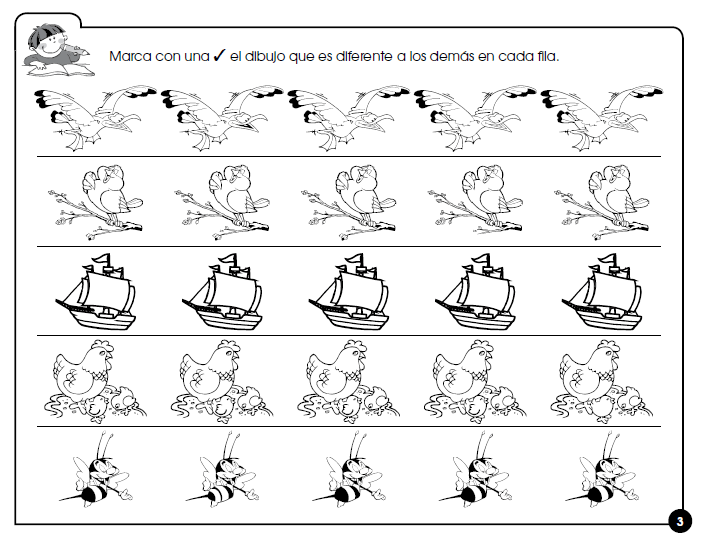 Marca con una ✓ el dibujo que es diferente a los demás en cada fila.

3