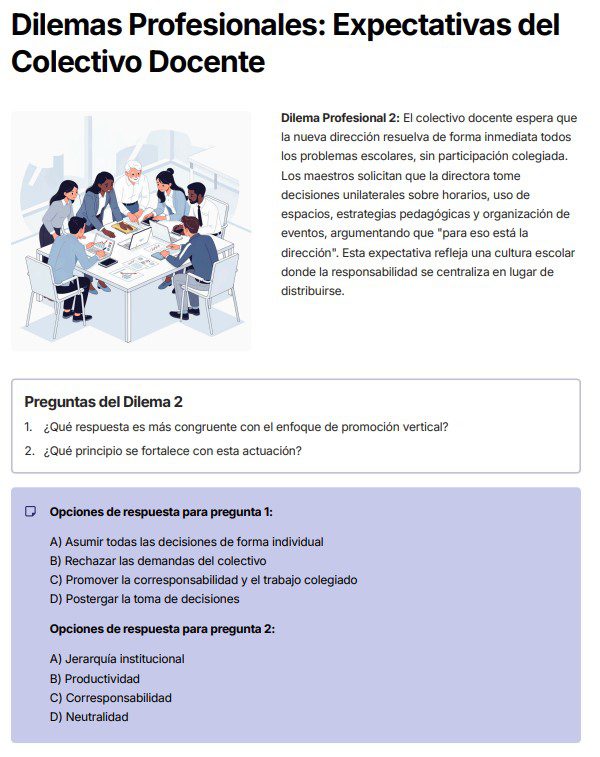 Dilemas Profesionales: Expectativas del Colectivo Docente

Dilema Profesional 2: El colectivo docente espera que la nueva dirección resuelva de forma inmediata todos los problemas escolares, sin participación colegiada. Los maestros solicitan que la directora tome decisiones unilaterales sobre horarios, uso de espacios, estrategias pedagógicas y organización de eventos, argumentando que "para eso está la dirección". Esta expectativa refleja una cultura escolar donde la responsabilidad se centraliza en lugar de distribuirse.

Preguntas del Dilema 2

1. ¿Qué respuesta es más congruente con el enfoque de promoción vertical?
2. ¿Qué principio se fortalece con esta actuación?

Opciones de respuesta para pregunta 1:

A) Asumir todas las decisiones de forma individual
B) Rechazar las demandas del colectivo
C) Promover la corresponsabilidad y el trabajo colegiado
D) Postergar la toma de decisiones

Opciones de respuesta para pregunta 2:

A) Jerarquía institucional
B) Productividad
C) Corresponsabilidad
D) Neutralidad