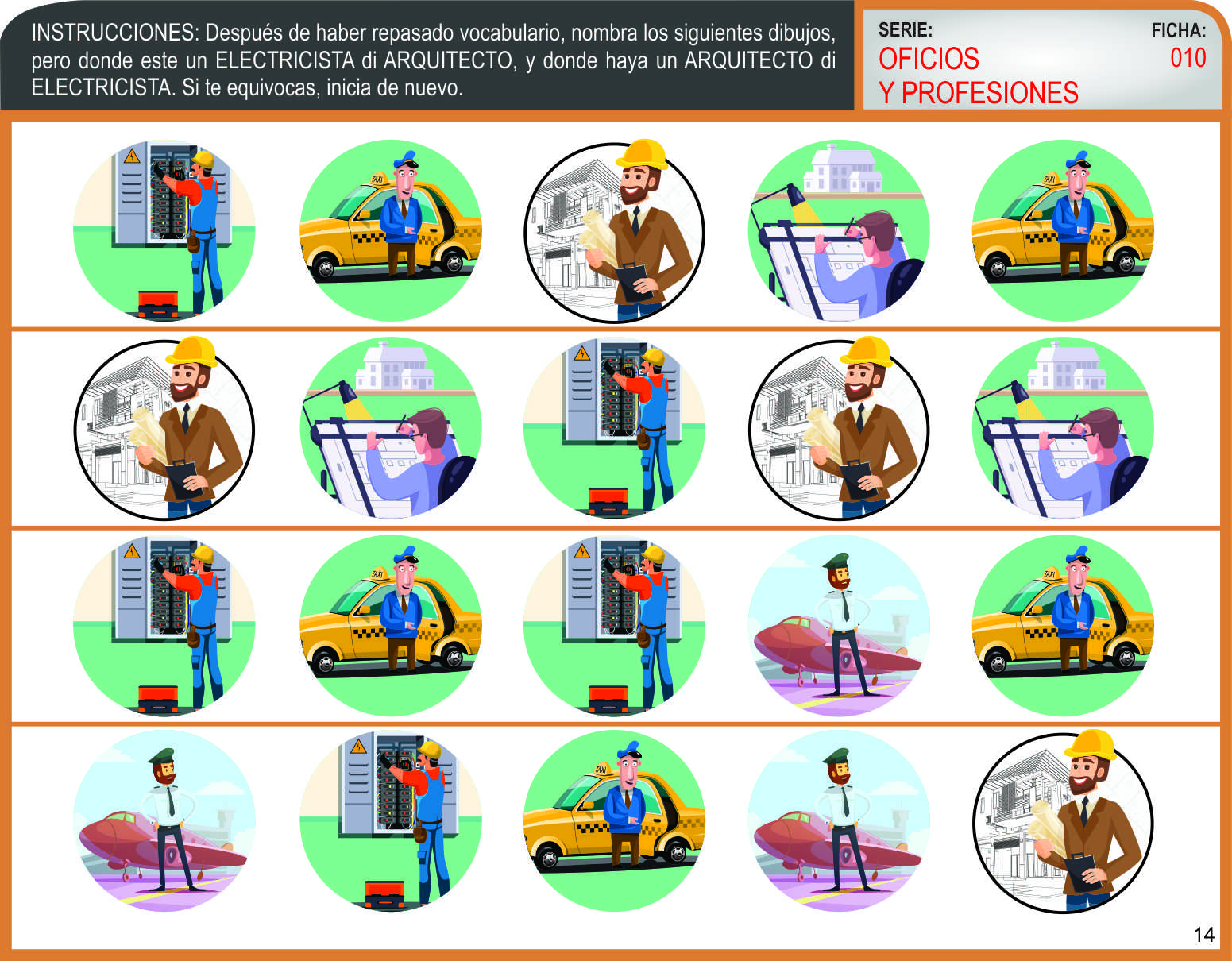 INSTRUCCIONES: Después de haber repasado vocabulario, nombra los siguientes dibujos, pero donde este un ELECTRICISTA di ARQUITECTO, y donde haya un ARQUITECTO di ELECTRICISTA. Si te equivocas, inicia de nuevo.

SERIE:
OFICIOS
Y PROFESIONES

FICHA:
010

TAXI

TAXI

TAXI

TAXI

TAXI

14